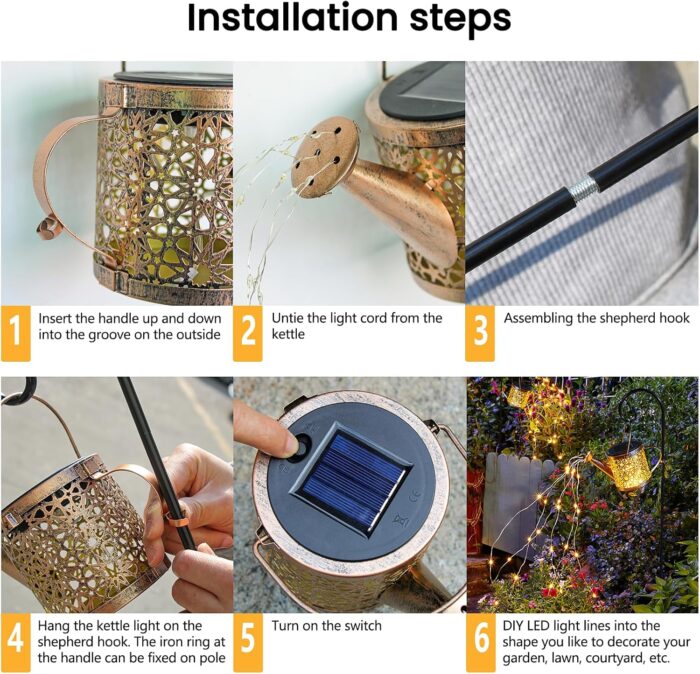 Installation steps

1 Insert the handle up and down into the groove on the outside

2 Untie the light cord from the kettle

3 Assembling the shepherd hook

4 Hang the kettle light on the shepherd hook. The iron ring at the handle can be fixed on pole

5 Turn on the switch

6 DIY LED light lines into the shape you like to decorate your garden, lawn, courtyard, etc.