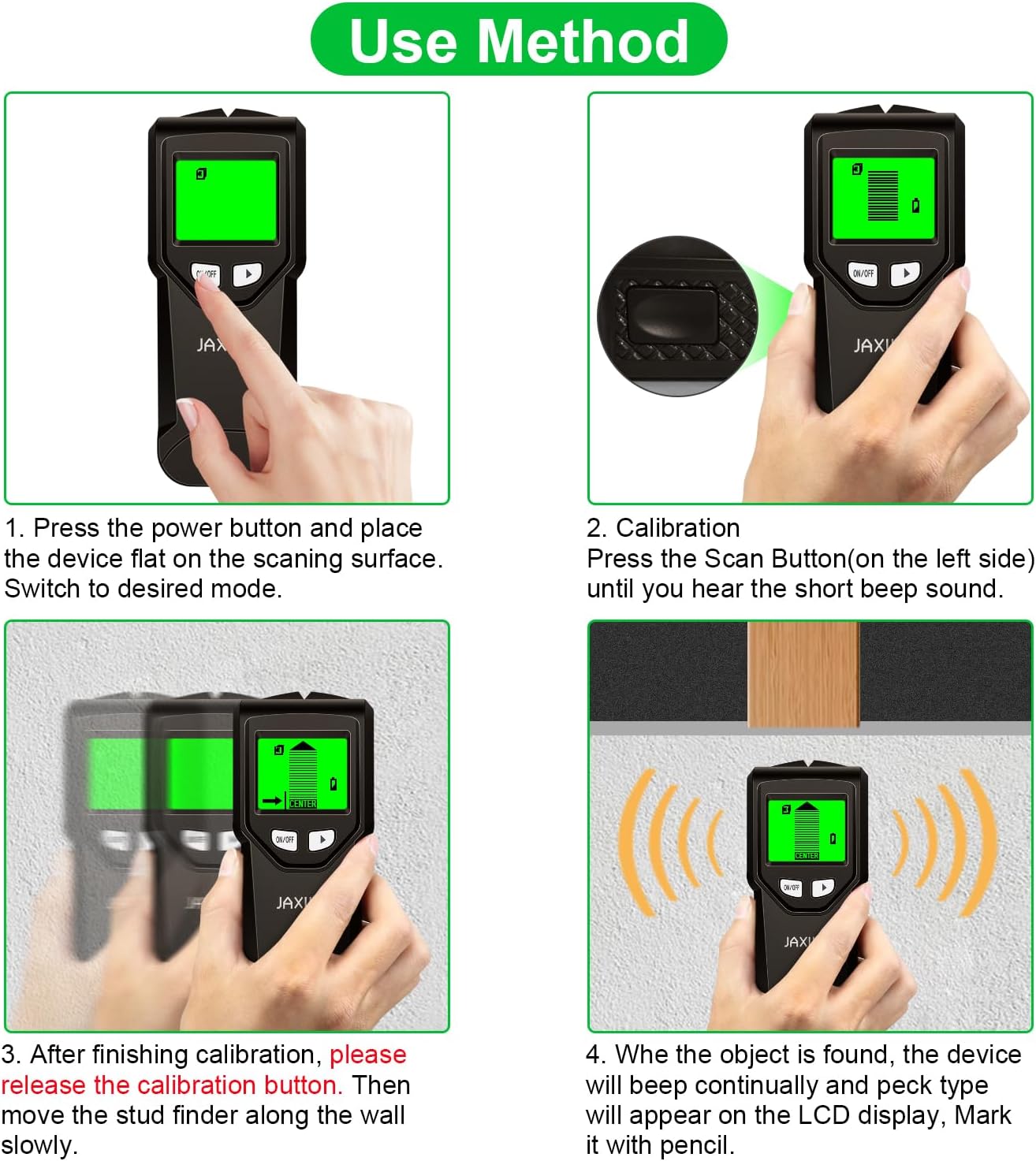 Use Method

ON/OFF

JAX

1. Press the power button and place the device flat on the scaning surface. Switch to desired mode.

ON/OFF

JAXI

2. Calibration
Press the Scan Button(on the left side) until you hear the short beep sound.

CENTER

ON/OFF

JAXI

3. After finishing calibration, please release the calibration button. Then move the stud finder along the wall slowly.

CENTER

ON/OFF

JAXI

4. Whe the object is found, the device will beep continually and peck type will appear on the LCD display, Mark it with pencil.