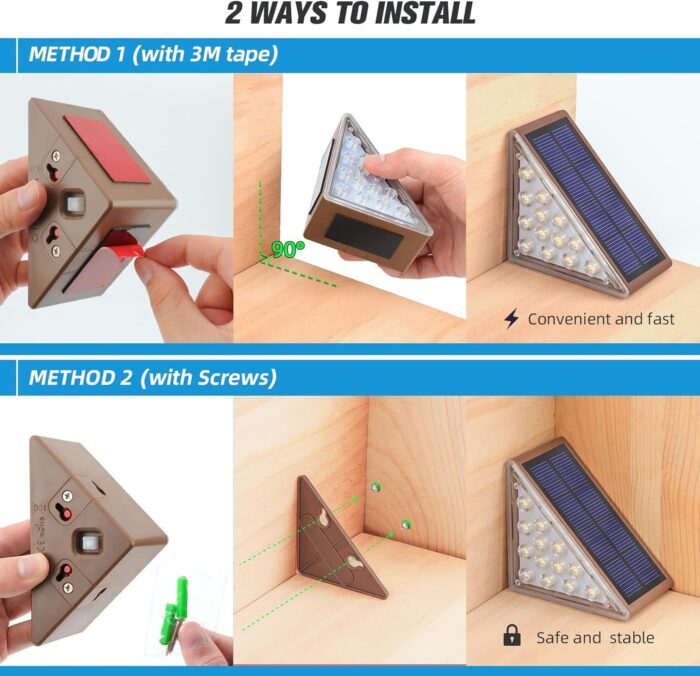 2 WAYS TO INSTALL

METHOD 1 (with 3M tape)

90°

Convenient and fast

METHOD 2 (with Screws)

Safe and stable