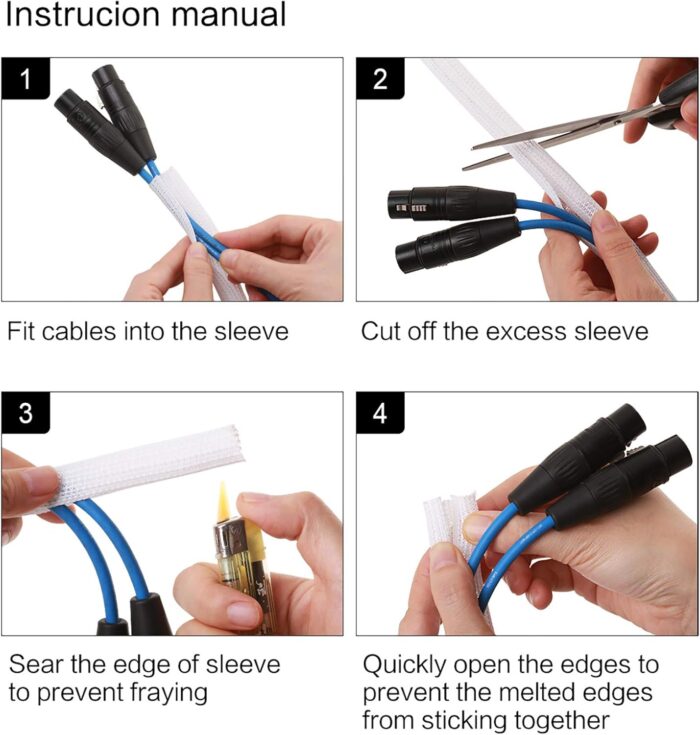 Instrucion manual

1

Fit cables into the sleeve

2

Cut off the excess sleeve

3

Sear the edge of sleeve to prevent fraying

4

Quickly open the edges to prevent the melted edges from sticking together